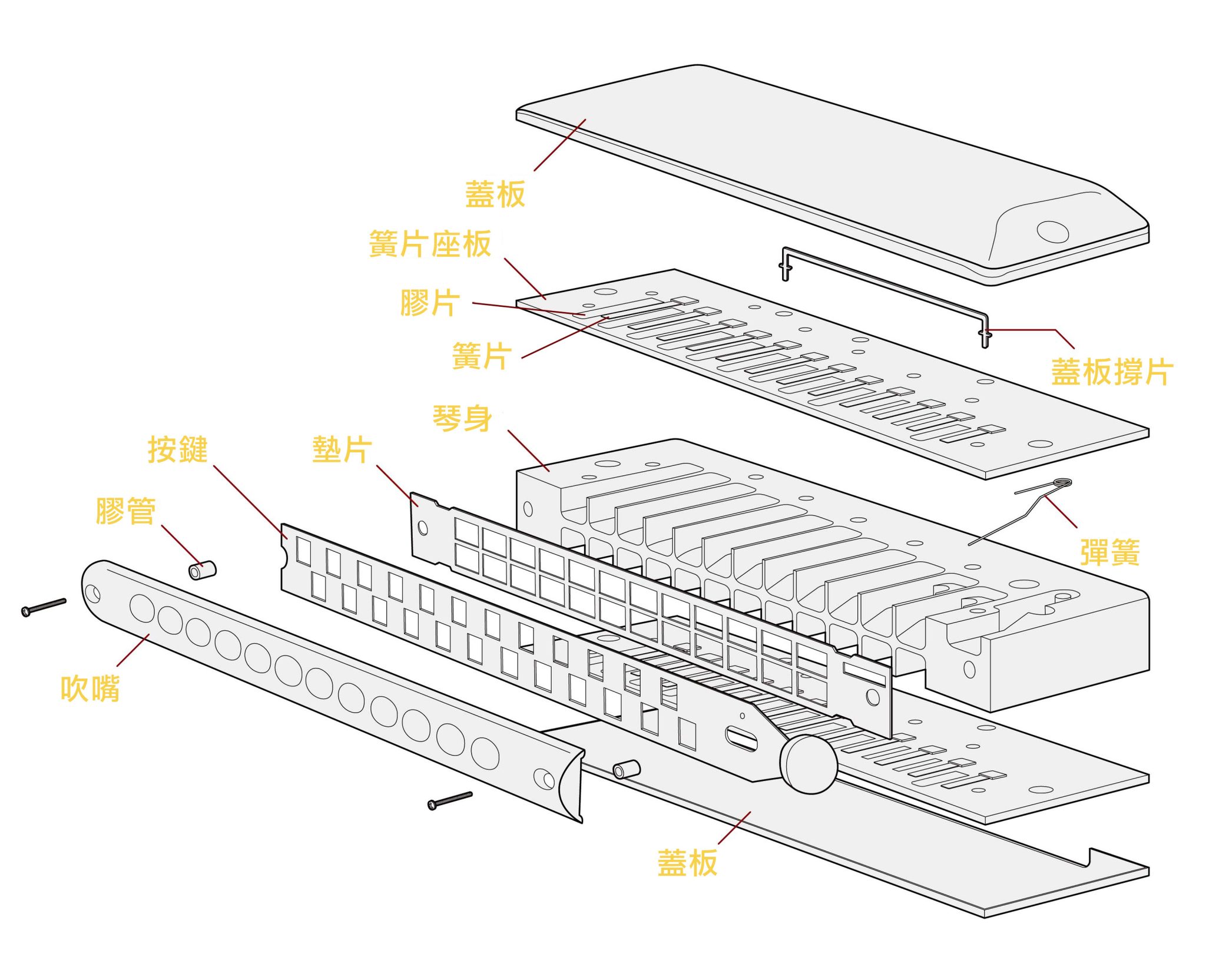 蓋板

簧片座板

膠片

簧片

蓋板撐片

琴身

按鍵

墊片

膠管

彈簧

吹嘴

蓋板