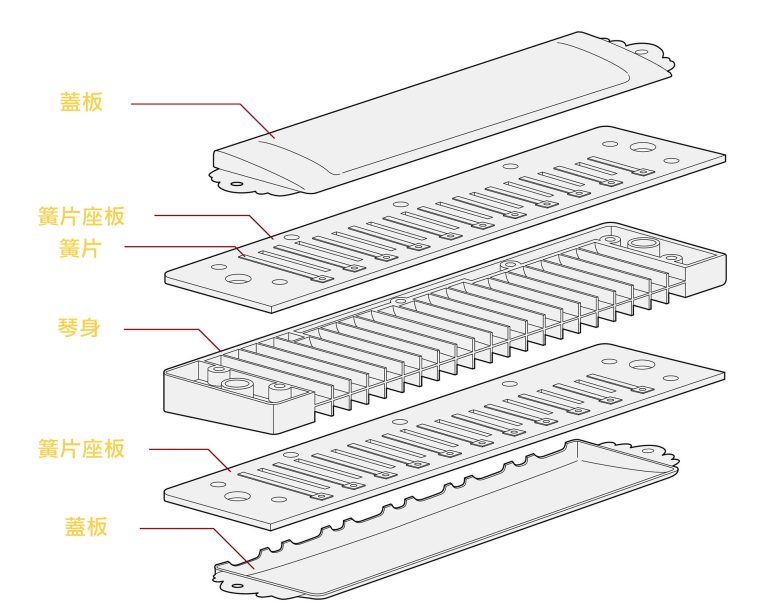 蓋板

簧片座板

簧片

琴身

簧片座板

蓋板